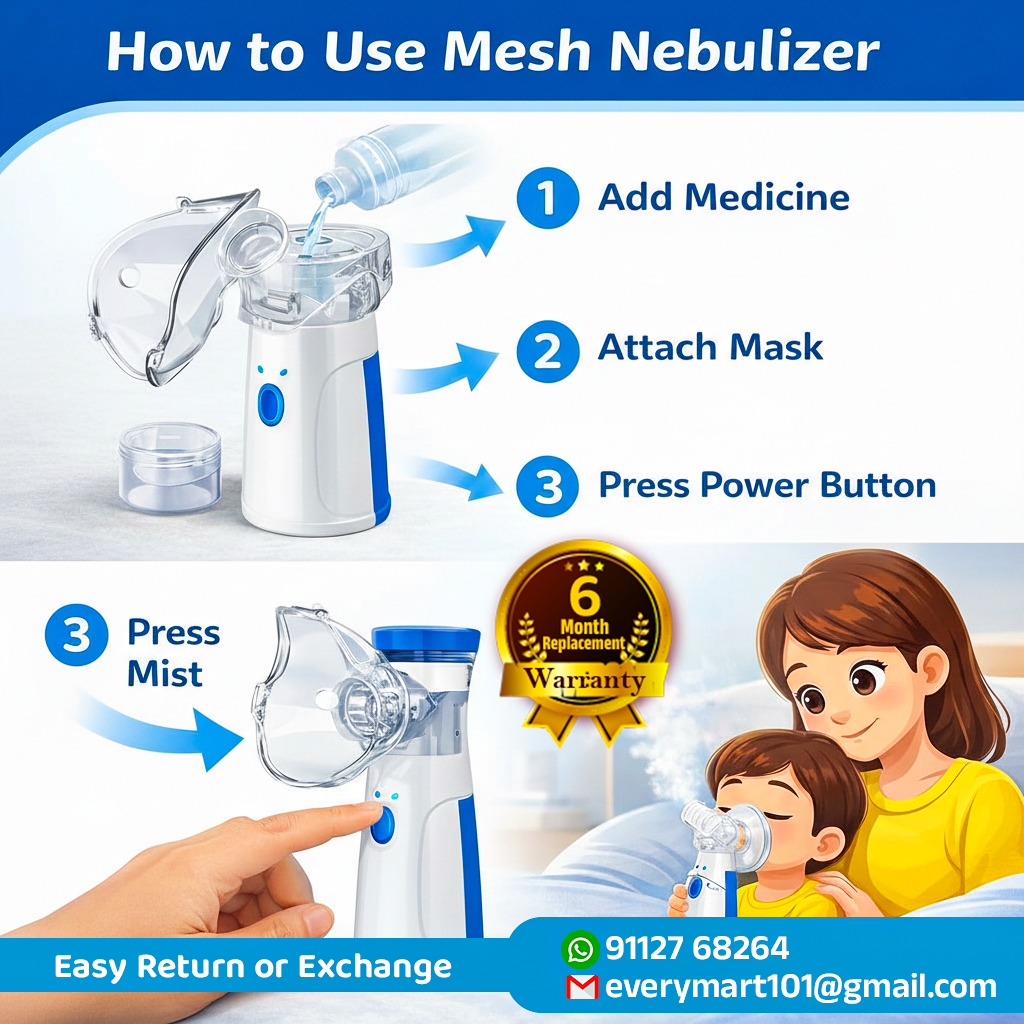 How to Use Mesh Nebulizer

1 Add Medicine

2 Attach Mask

3 Press Power Button

3 Press Mist

6 Month Replacement Warranty

Easy Return or Exchange

91127 68264

everymart101@gmail.com